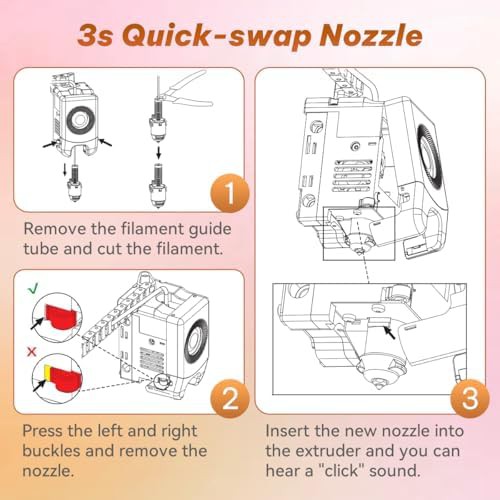 3s Quick-swap Nozzle

1

Remove the filament guide tube and cut the filament.

✓

×

2

Press the left and right buckles and remove the nozzle.

3

Insert the new nozzle into the extruder and you can hear a "click" sound.